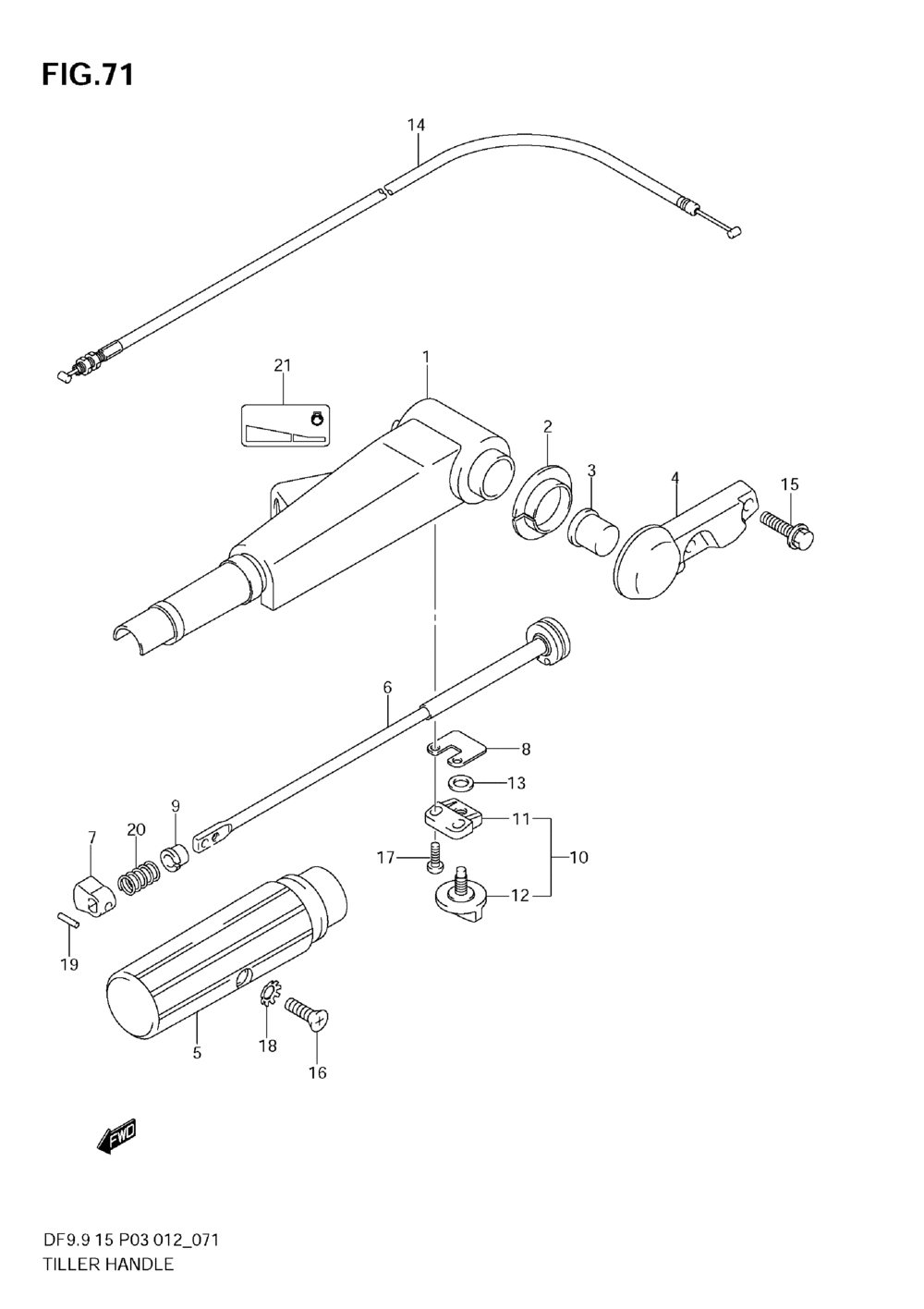 FIG.71

14

21

1

2

3

4

15

6

8

13

11

10

17

12

9

20

7

19

5

18

16

FWD

DF9.9 15 P03 012_071
TILLER HANDLE